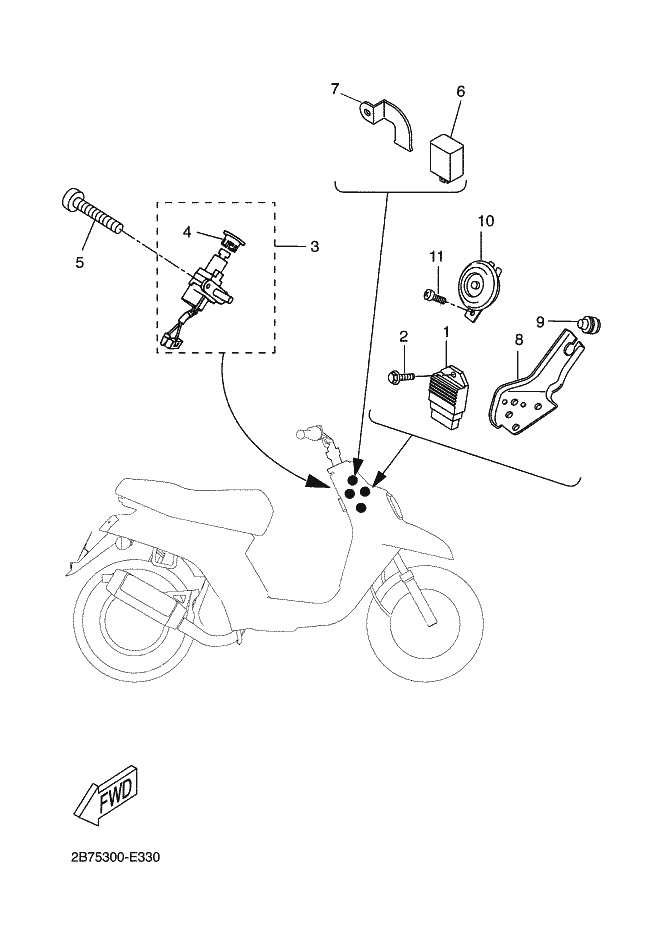 7
6
5
4
3
10
11
9
2
1
8
FWD
2B75300-E330