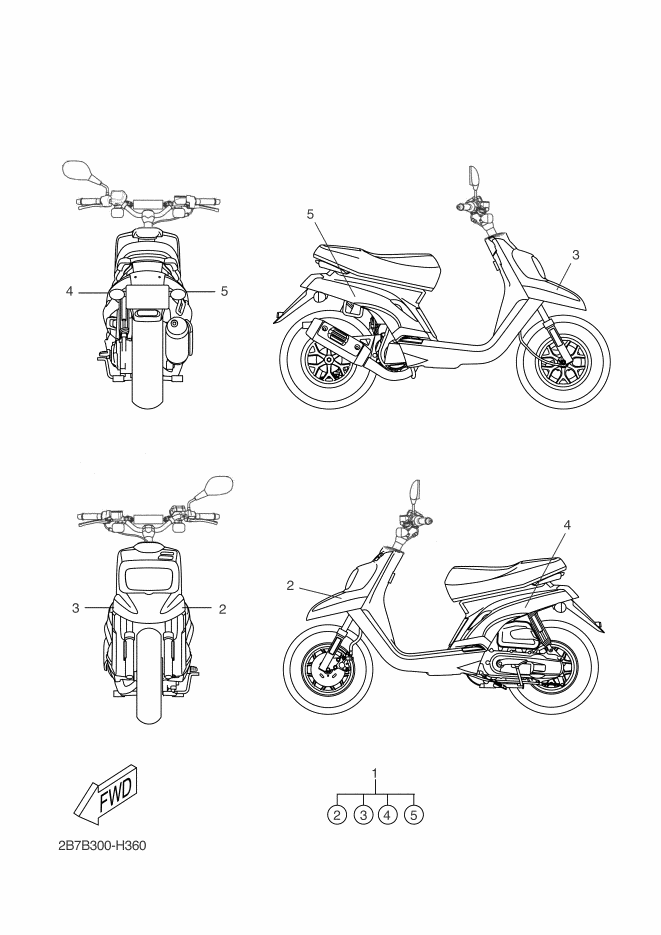 4
5
5
3
3
2
2
4
FWD
1
2
3
4
5
2B7B300-H360