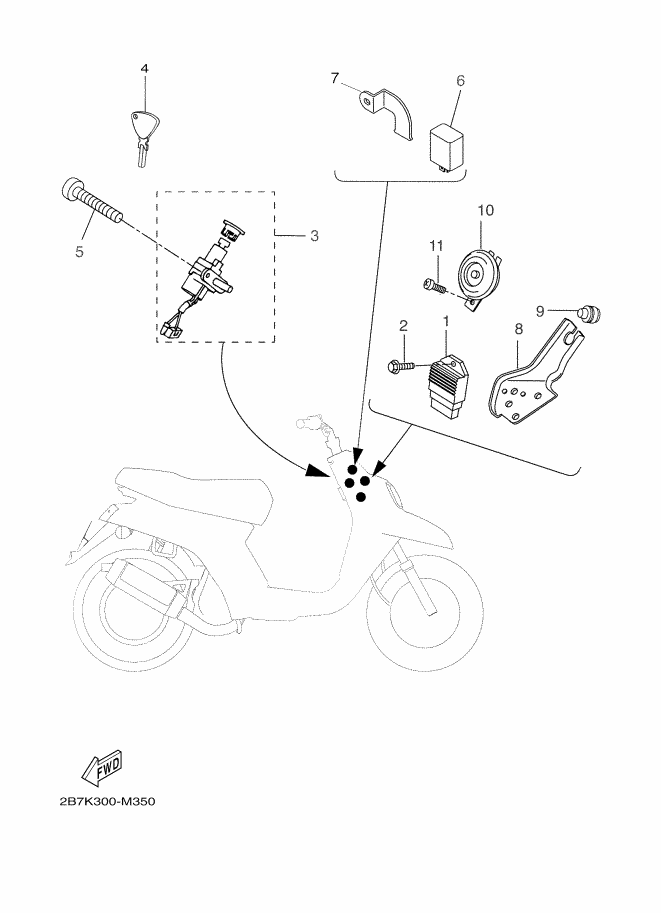 4
7
6
5
3
10
11
9
2
1
8
FWD
2B7K300-M350