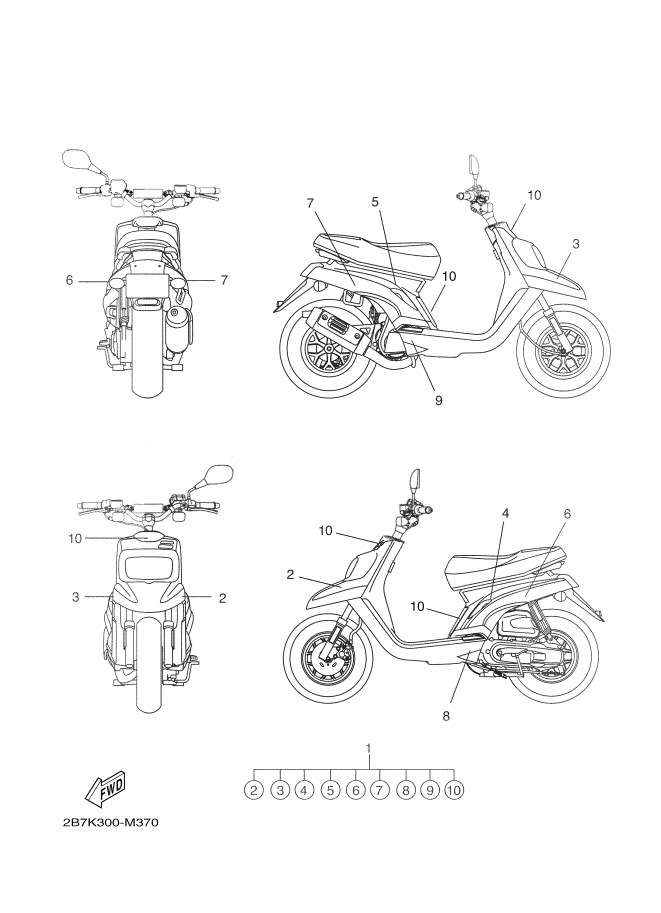 6
7
7
5
10
3
10
9

10
3
2
10
2
4
6
10
8

1
2 3 4 5 6 7 8 9 10

FWD

2B7K300-M370