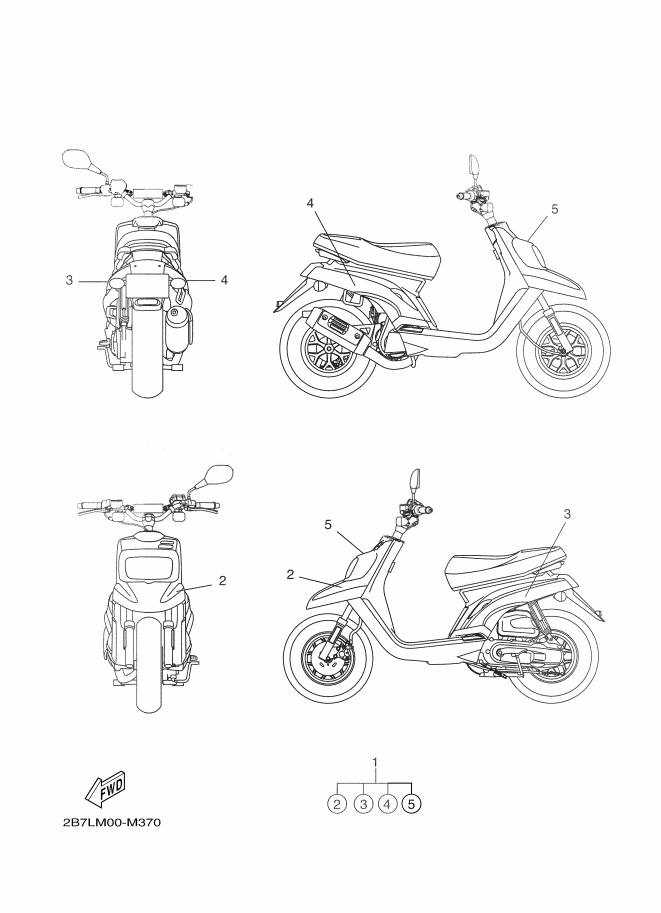 3
4
4
5
2
5
2
3
FWD
2B7LM00-M370
1
2
3
4
5