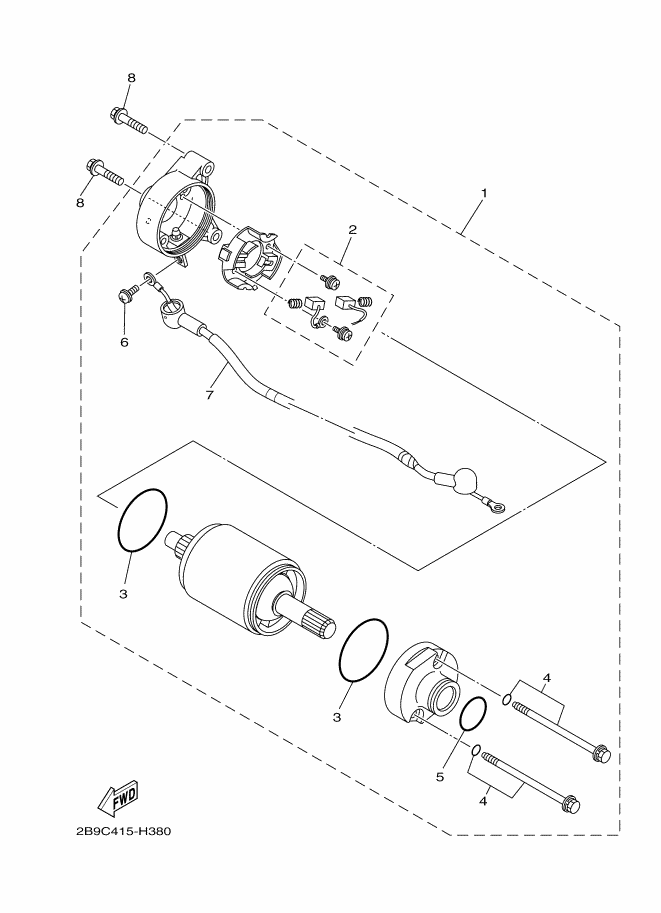 8
8
1
2
6
7
3
3
4
5
4
FWD
2B9C415-H380