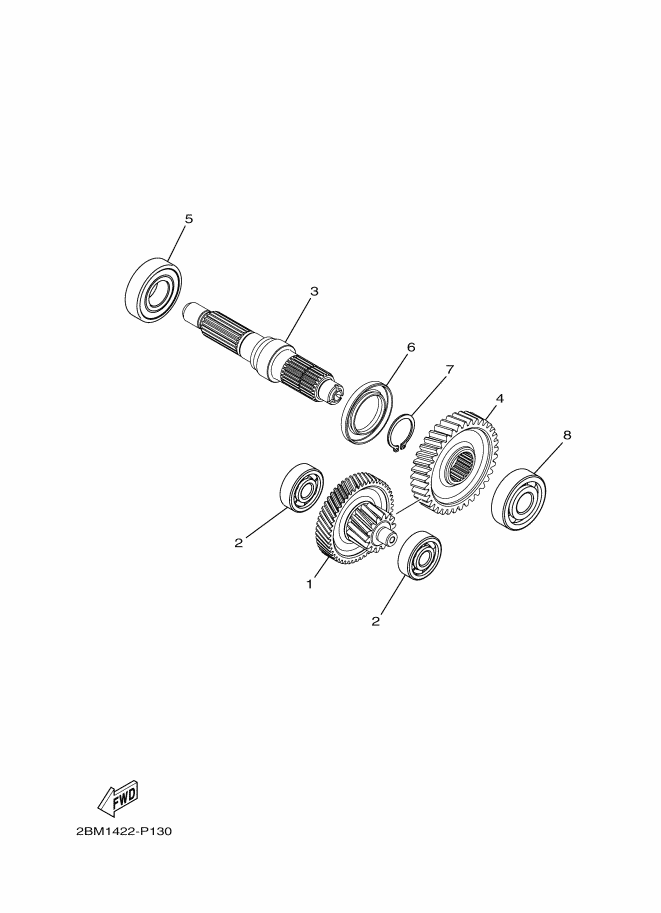 5
3
6
7
4
8
2
1
2
FWD
2BM1422-P130