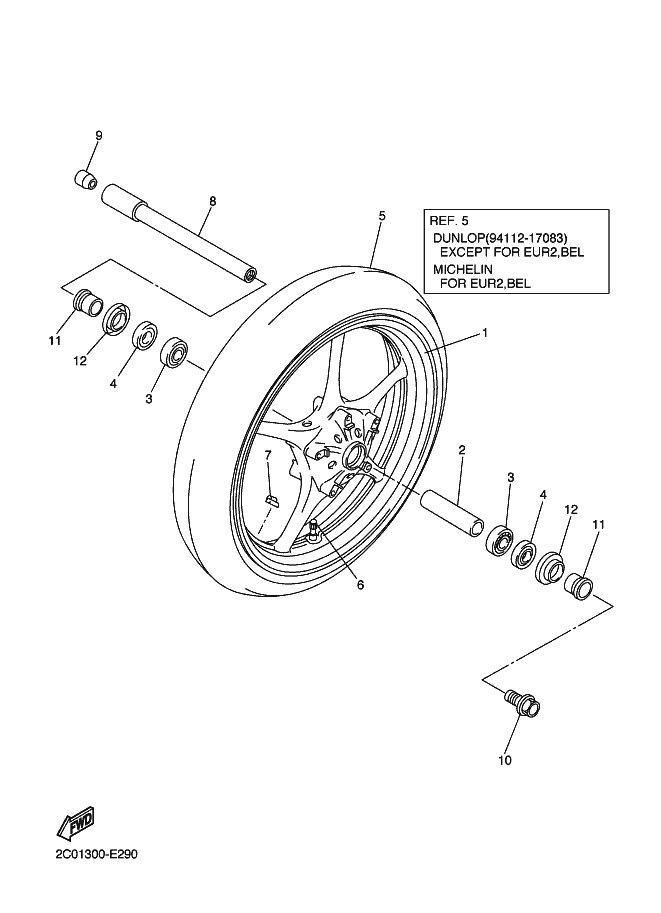 9

8

5

REF. 5
DUNLOP(94112-17083)
EXCEPT FOR EUR2,BEL
MICHELIN
FOR EUR2,BEL

11

12

4

3

1

7

2

3

4

12

11

6

10

FWD

2C01300-E290