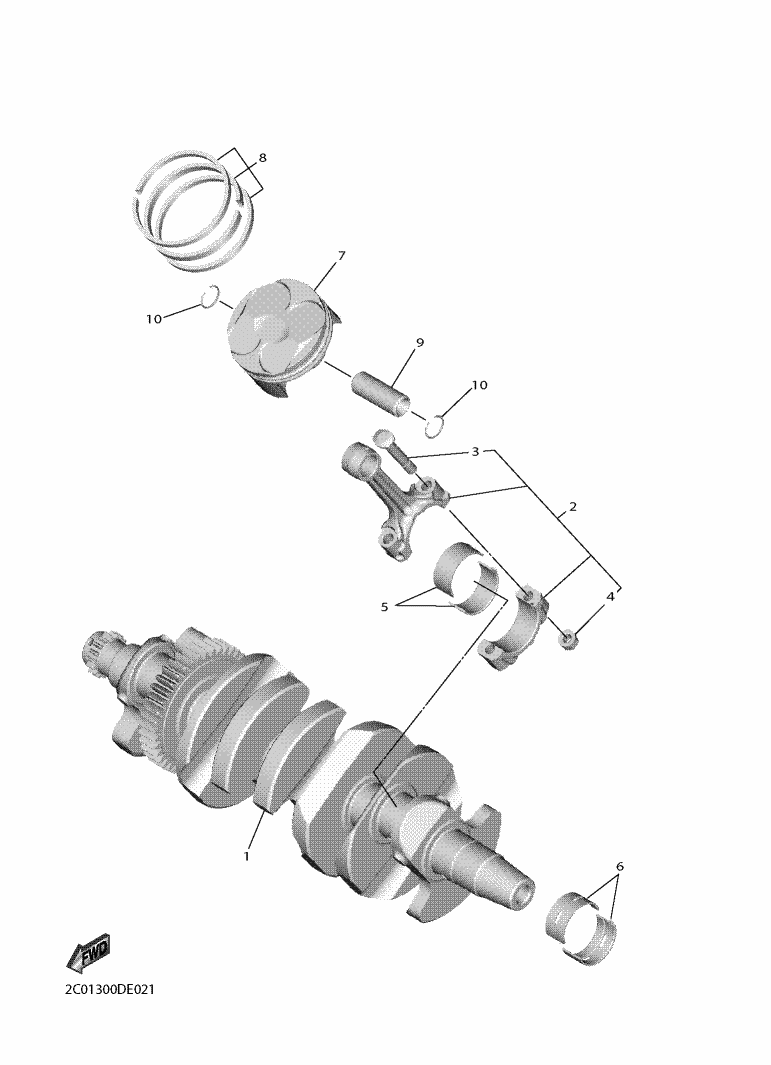 8

7

10

9

10

3

2

5

4

1

6

FWD

2C01300DE021