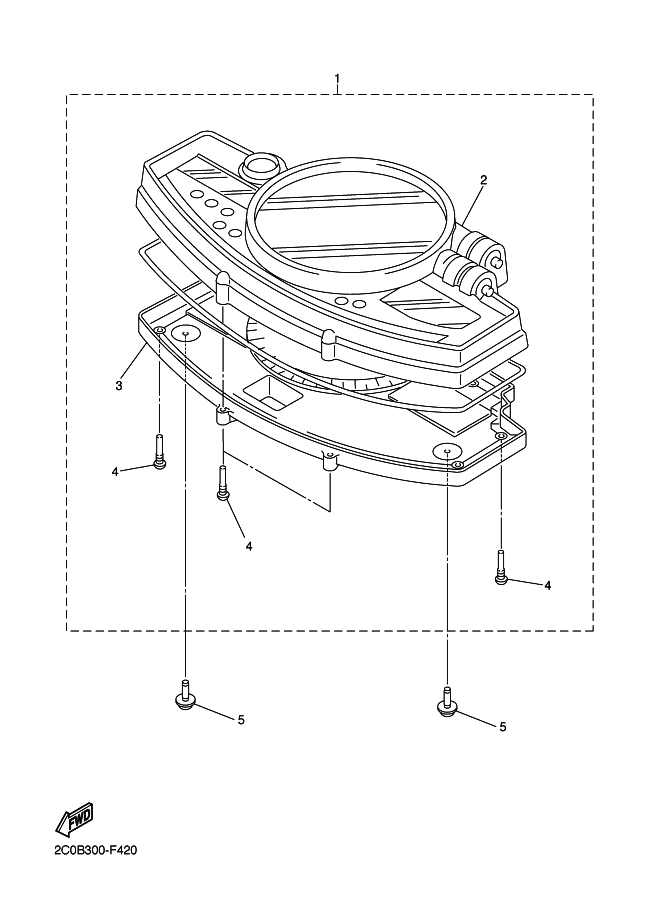 1
2
3
4
4
4
5
5
FWD
2C0B300-F420