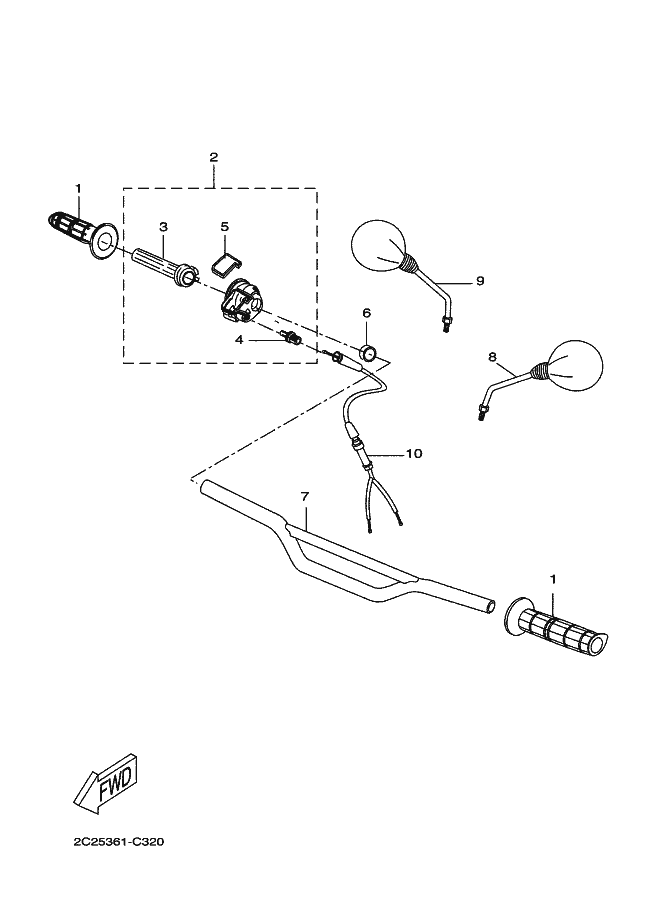 2
1
3
5
9
6
4
8
10
7
1
FWD
2C25361-C320