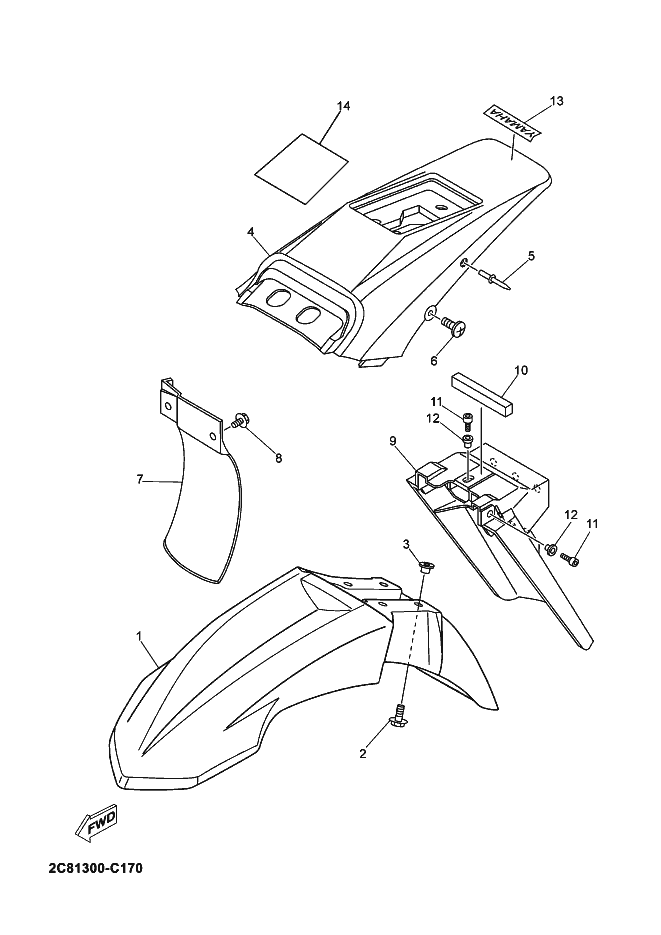 14
13
YAMAHA
4
5
6
10
11
12
9
8
7
12
11
3
1
2
FWD
2C81300-C170