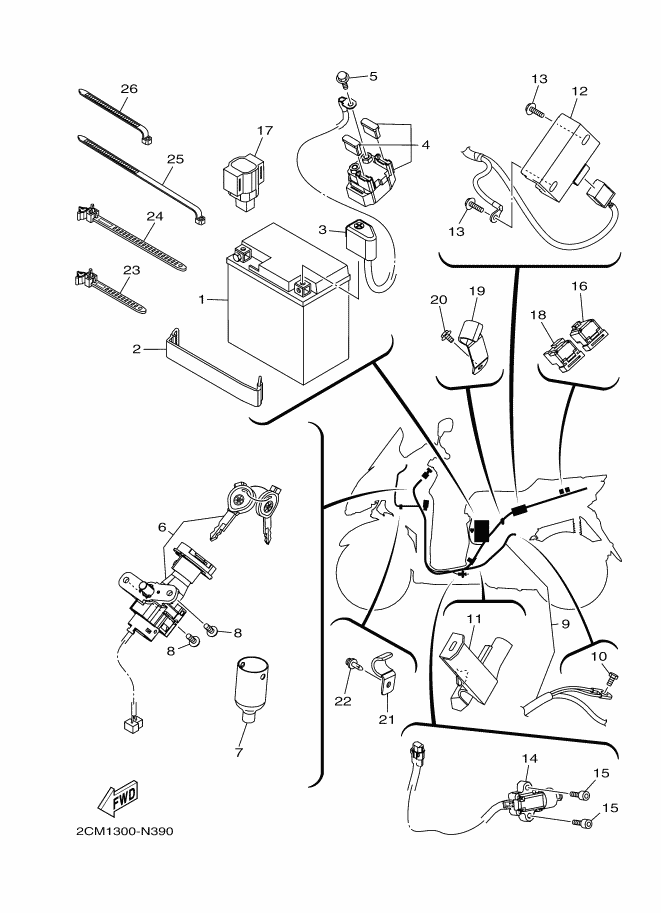 26
25
24
23
17
5
4
3
1
2
13
12
13
20
19
16
18
6
8
8
7
11
9
10
22
21
14
15
15
FWD
2CM1300-N390