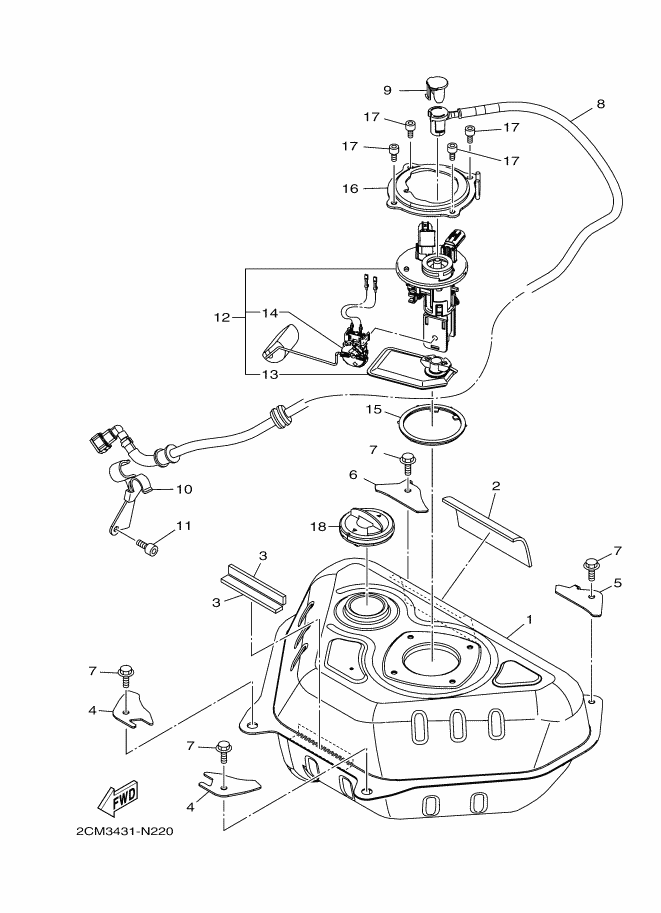 9
8
17
17
17
17
16
12
14
13
15
7
6
2
10
11
18
3
3
7
5
1
7
4
7
4
FWD
2CM3431-N220