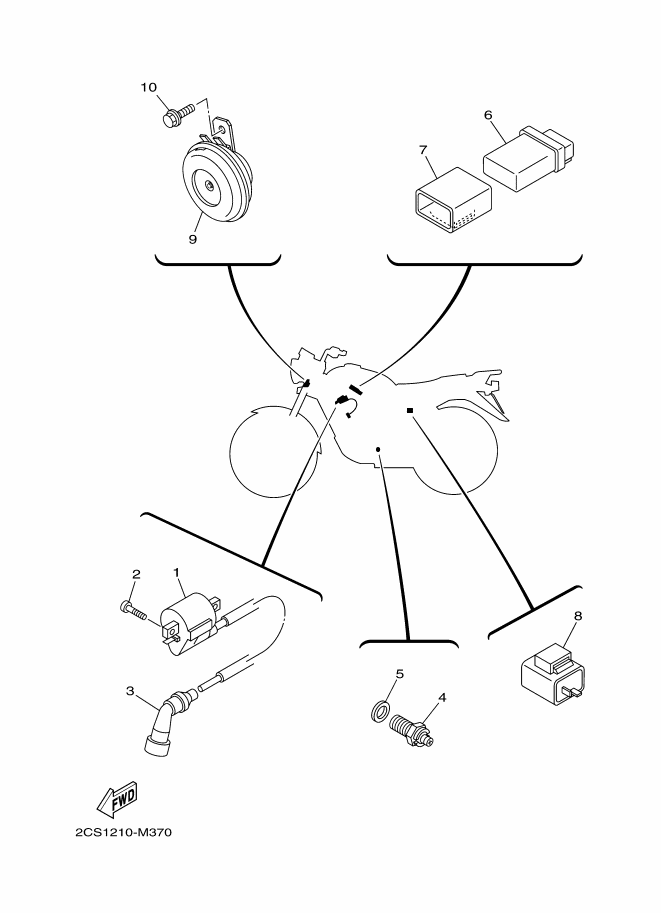 10

9

6

7

2

1

3

5

4

8

FWD

2CS1210-M370