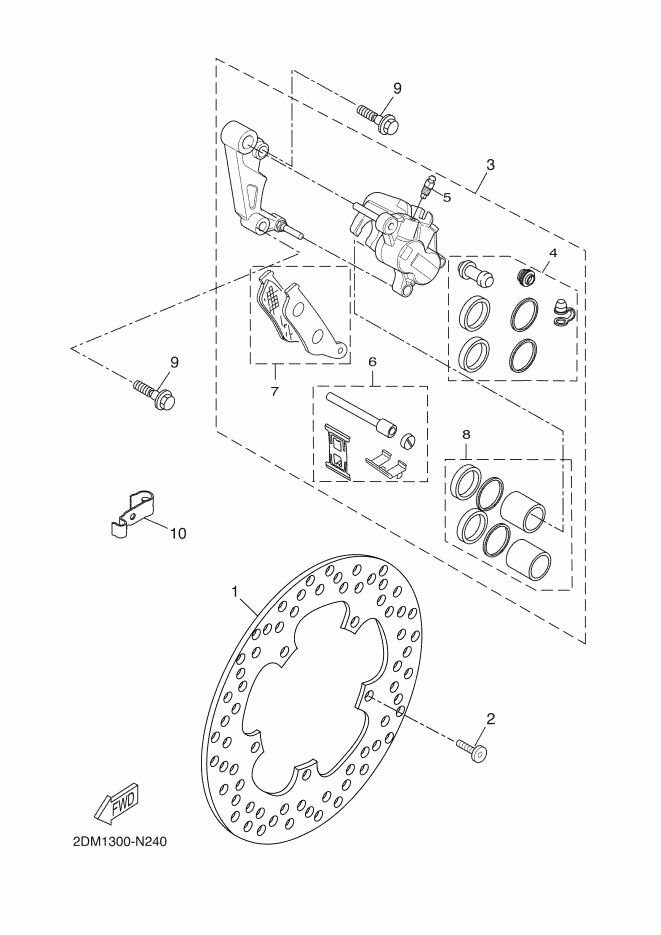 9
3
5
4
9
7
6
8
10
1
2
FWD
2DM1300-N240