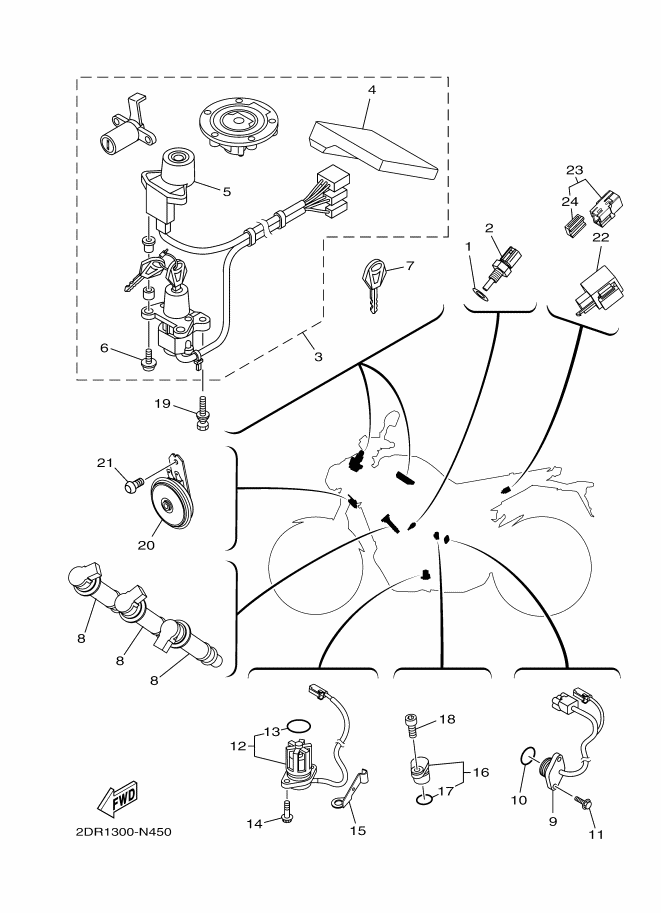 4
5
23
24
22
2
1
7
6
3
19
21
20
8
8
8
13
12
14
15
18
16
17
10
9
11
FWD
2DR1300-N450