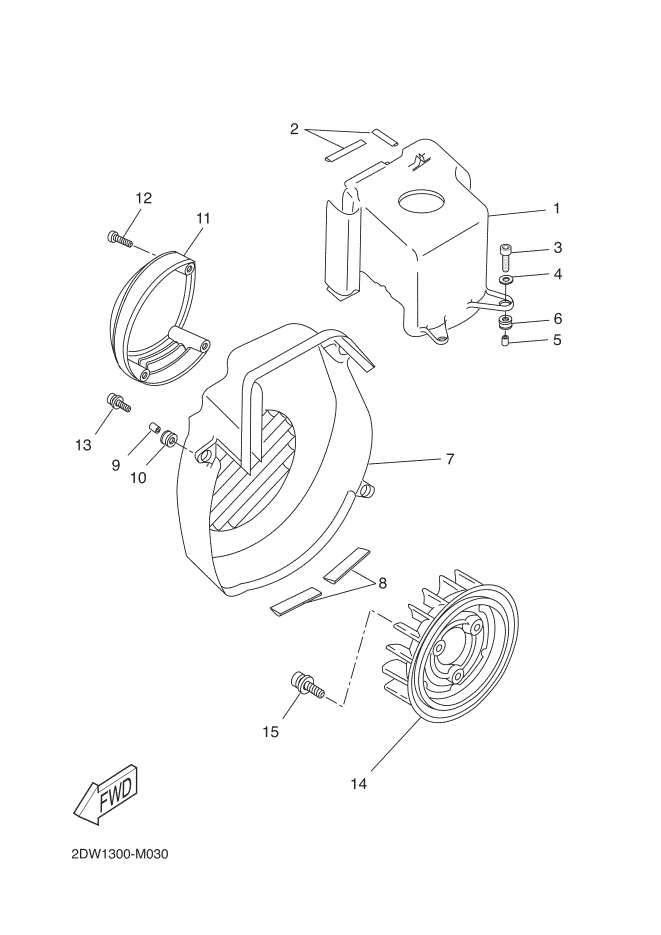 2
12
11
1
3
4
6
5
13
9
10
7
8
15
14
FWD
2DW1300-M030