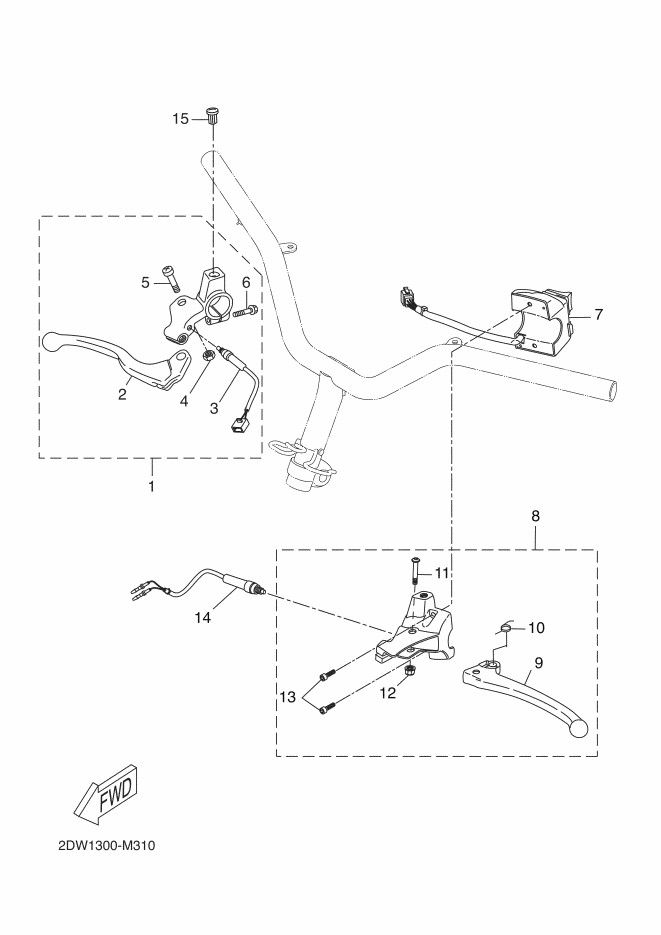 15
5
6
7
2
4
3
1
8
11
14
10
9
13
12
FWD
2DW1300-M310