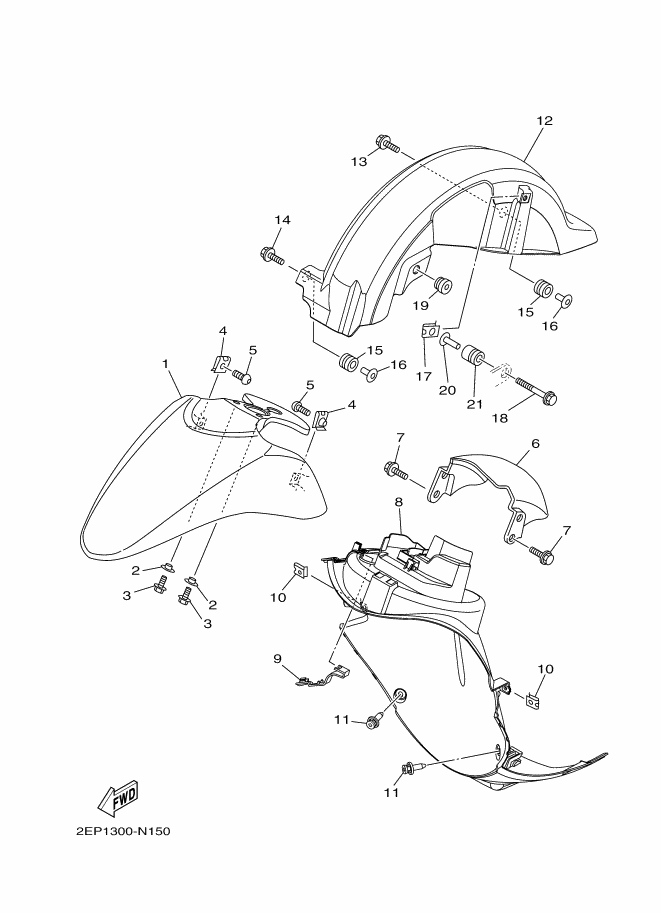 12
13
14
19
15
16
15
16
17
20
21
18
4
5
1
5
4
7
6
8
7
2
3
2
3
10
9
10
11
11
FWD
2EP1300-N150