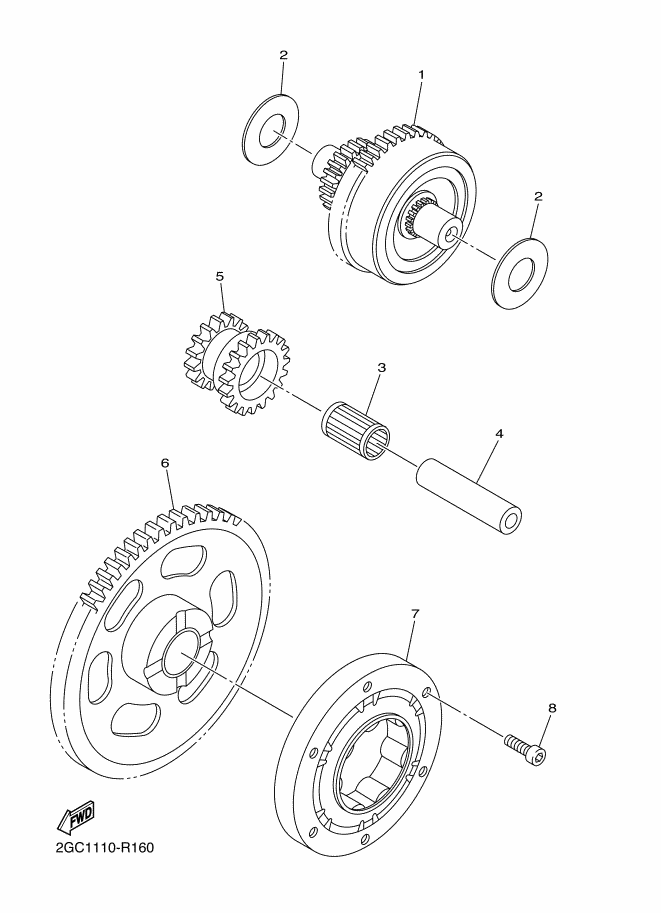 2
1
2
5
3
4
6
7
8
FWD
2GC1110-R160