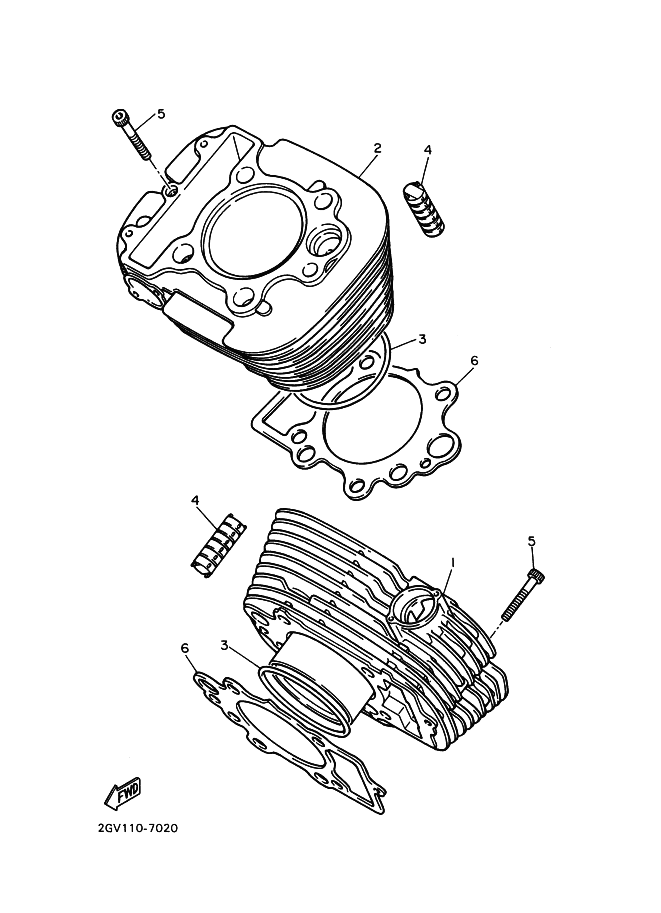 5
2
4
3
6
4
5
1
3
6
FWD
2GV110-7020