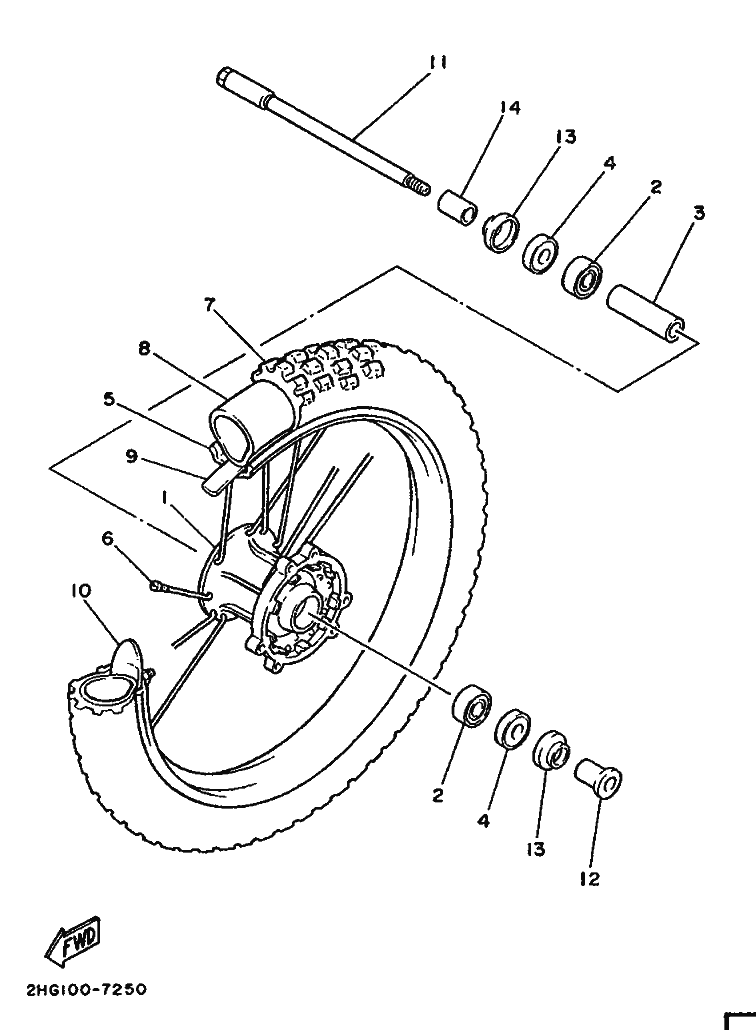 11
14
13
4
2
3
7
8
5
9
1
6
10
2
4
13
12
FWD
2HG100-7250