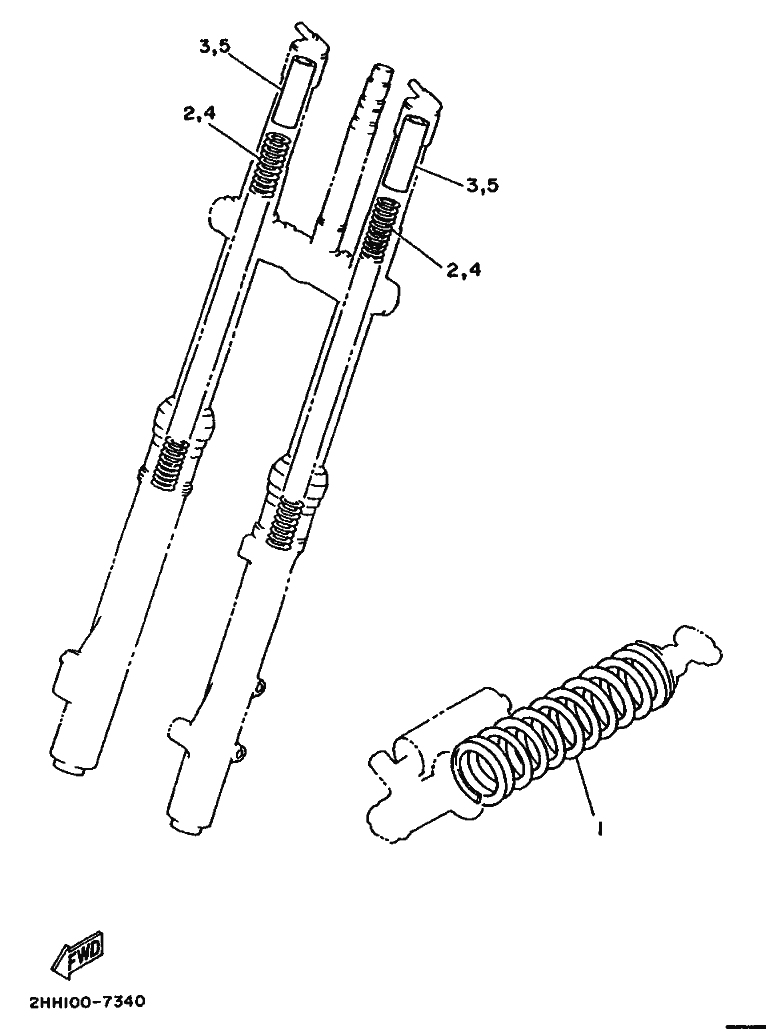 3,5

2,4

3,5

2,4

1

FWD

2HH100-7340