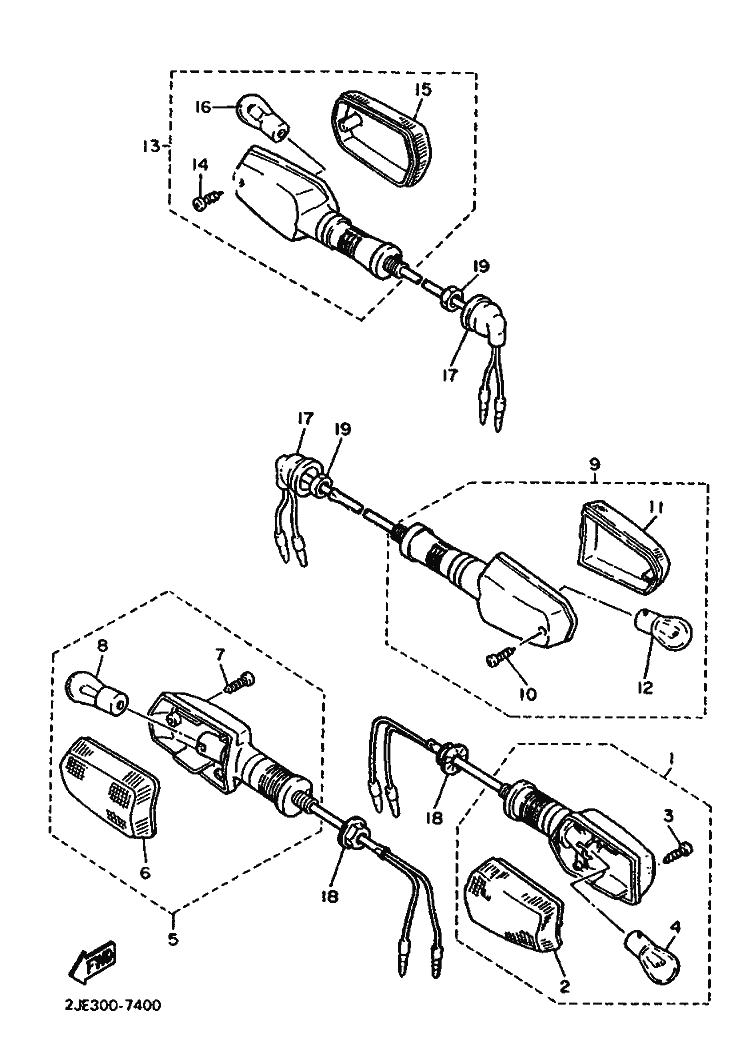 16
15
13
14
19
17
17
19
9
11
10
12
8
7
6
5
18
18
1
3
4
2
FWD
2JE300-7400