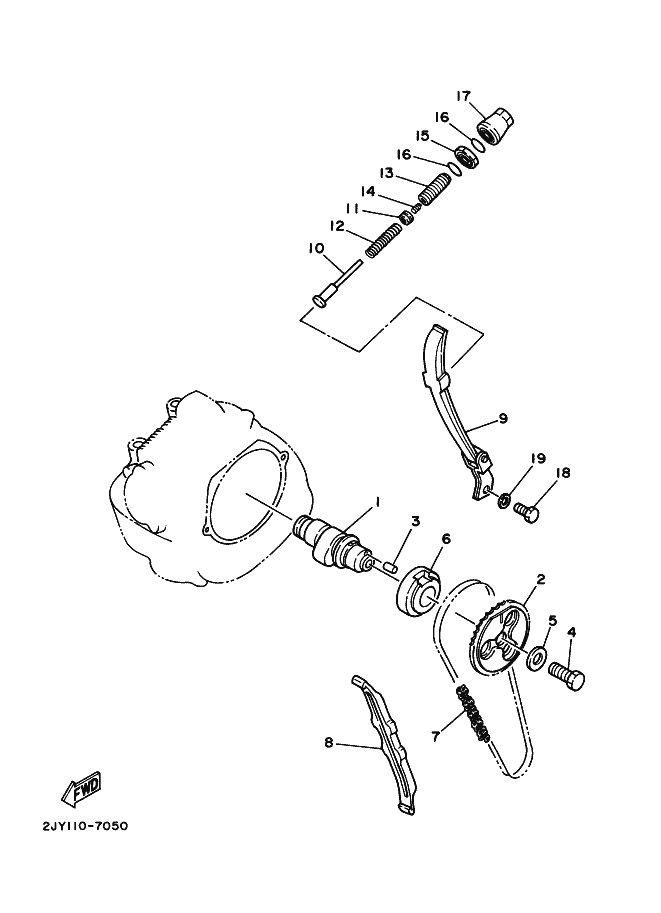 17
16
15
16
13
14
11
12
10
9
19
18
1
3
6
2
5
4
7
8
FWD
2JY110-7050