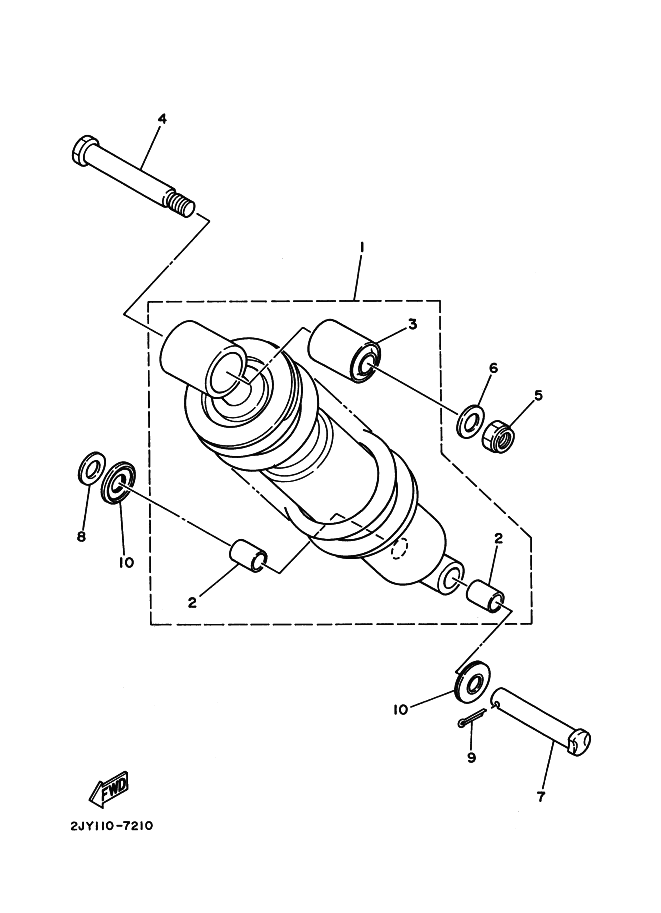 4
1
3
6
5
8
10
2
2
10
9
7
FWD
2JY110-7210