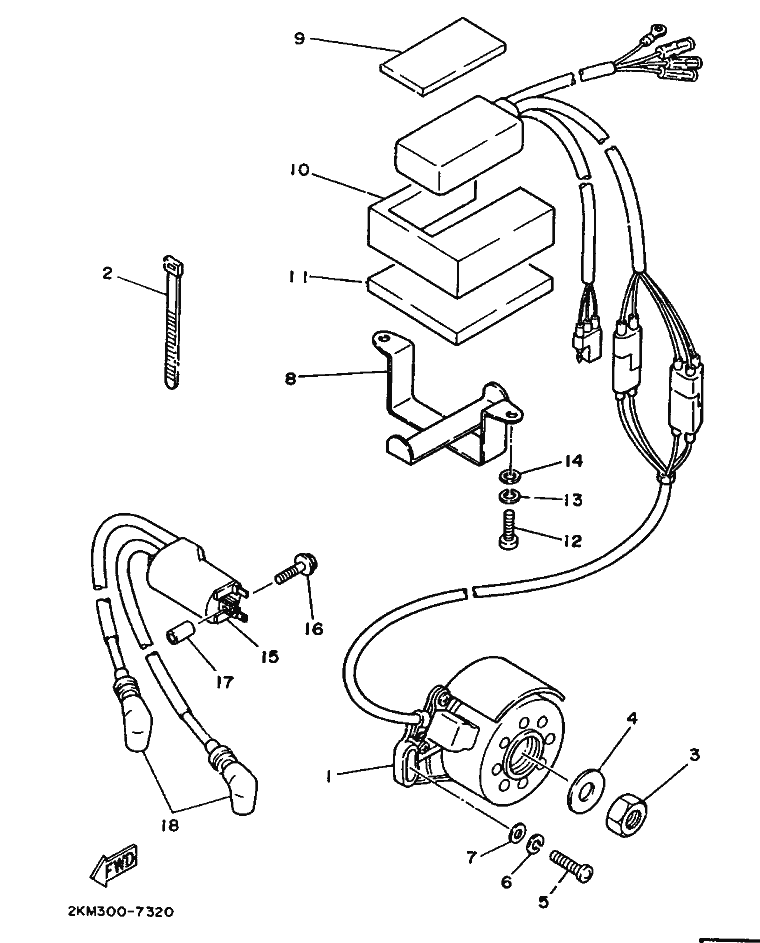 9
10
11
2
8
14
13
12
16
15
17
4
3
1
18
7
6
5
FWD
2KM300-7320