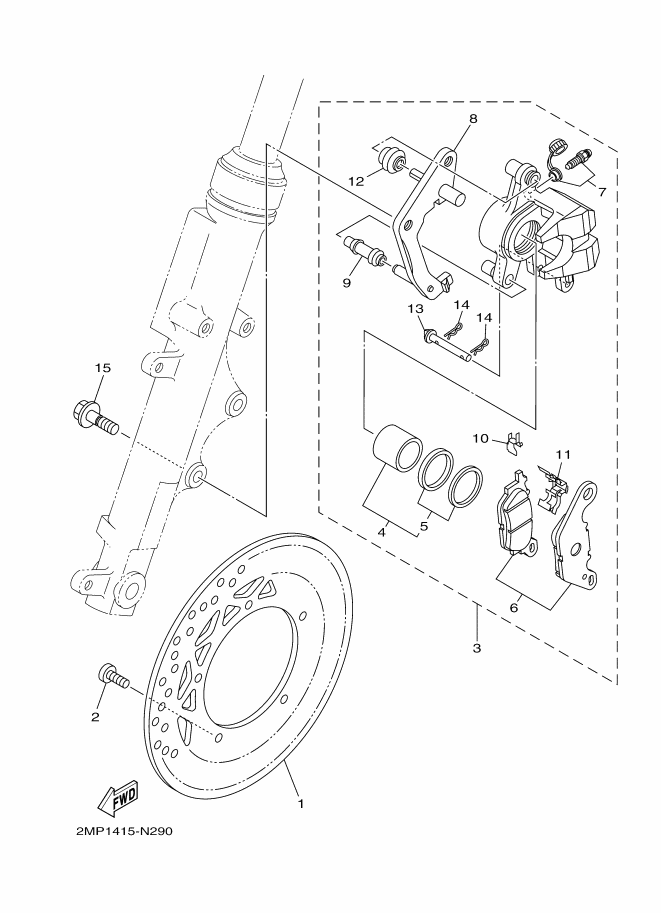 8
12
7
9
13
14
14
15
10
11
4
5
6
3
2
1
FWD
2MP1415-N290