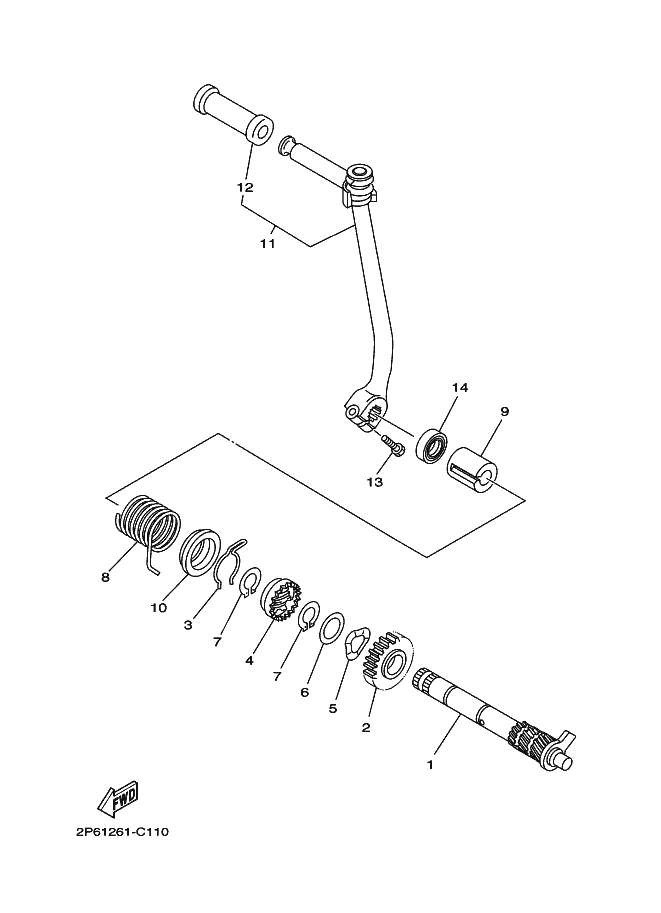 12
11
14
9
13
8
10
3
7
4
7
6
5
2
1
FWD
2P61261-C110