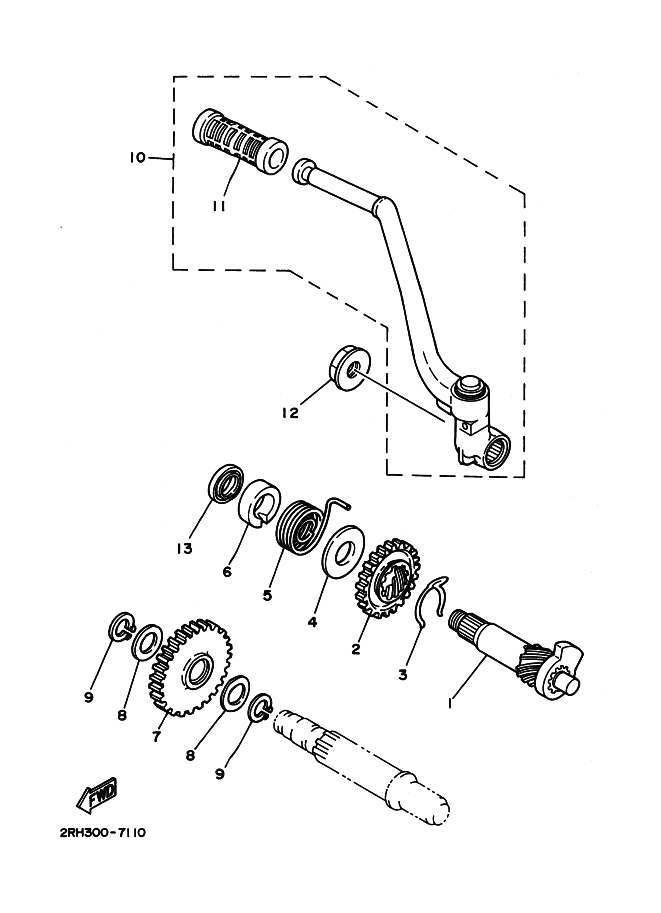 10
11
12
13
6
5
4
2
3
1
9
8
7
8
9
FWD
2RH300-7110