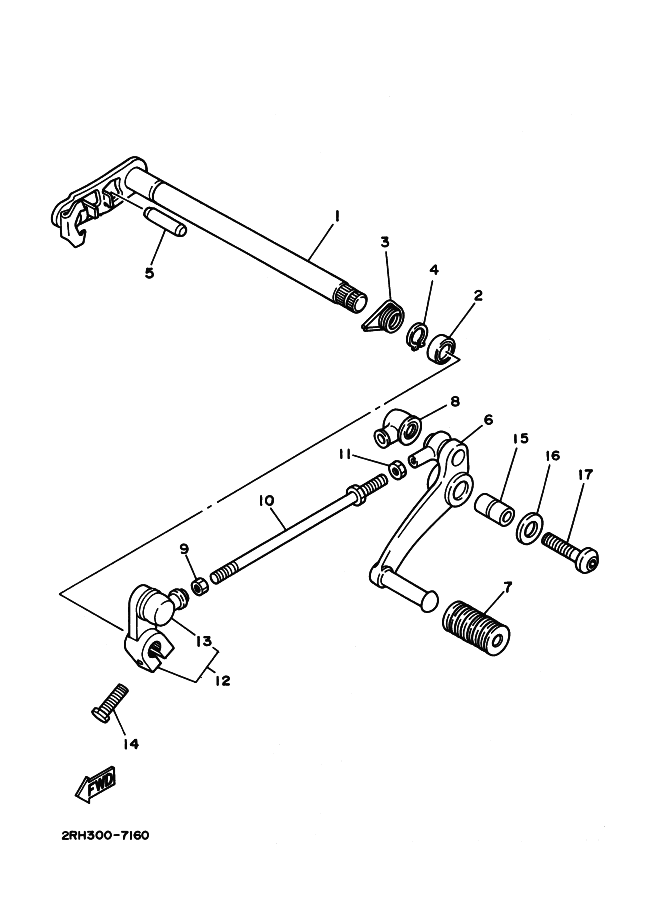 1
5
3
4
2
8
6
11
15
16
17
10
9
7
13
12
14
FWD
2RH300-7160