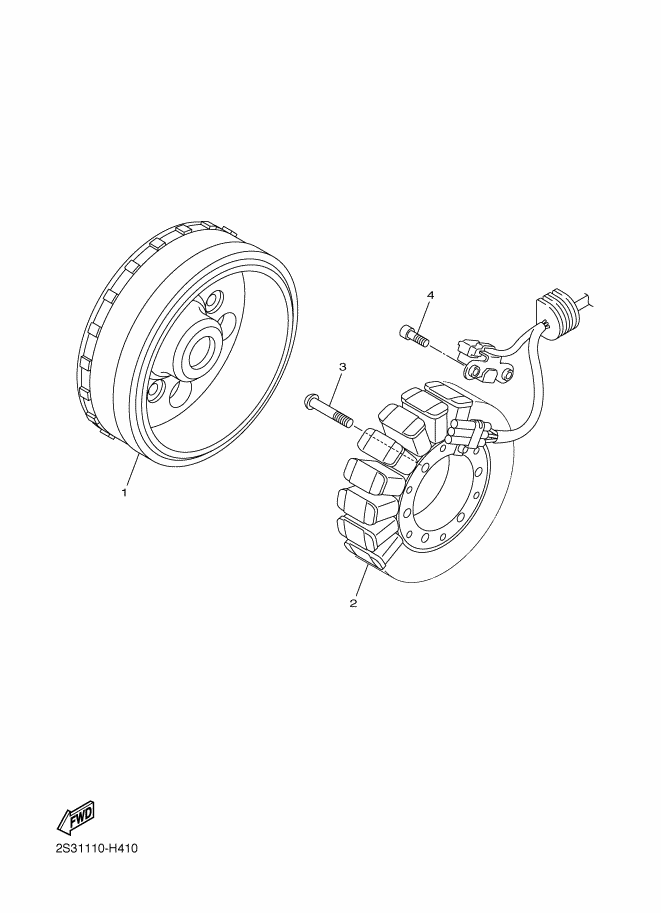 4

3

1

2

FWD

2S31110-H410