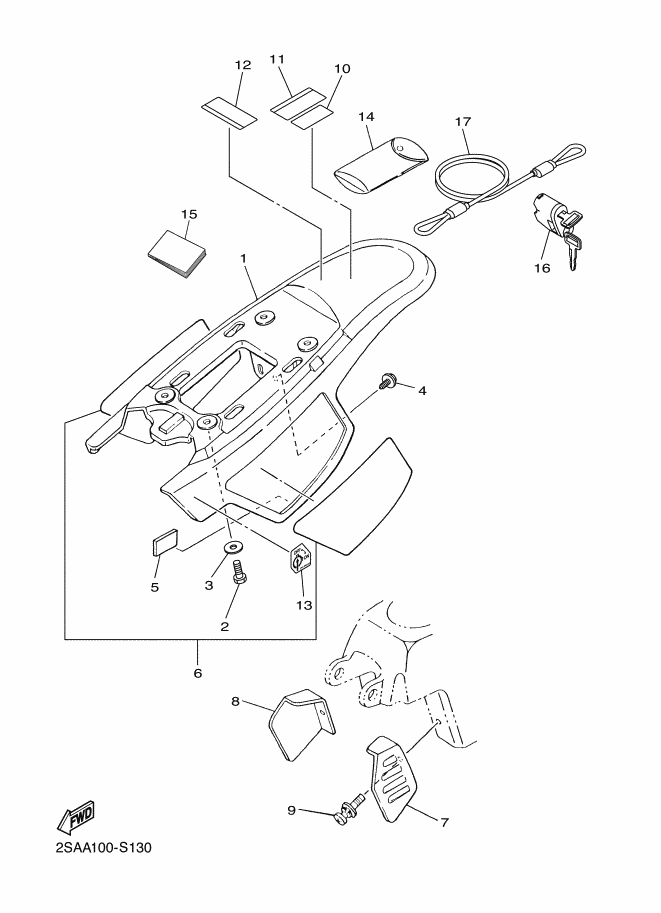 12
11
10
14
17
15
1
16
4
5
3
13
2
6
8
9
7
FWD
2SAA100-S130