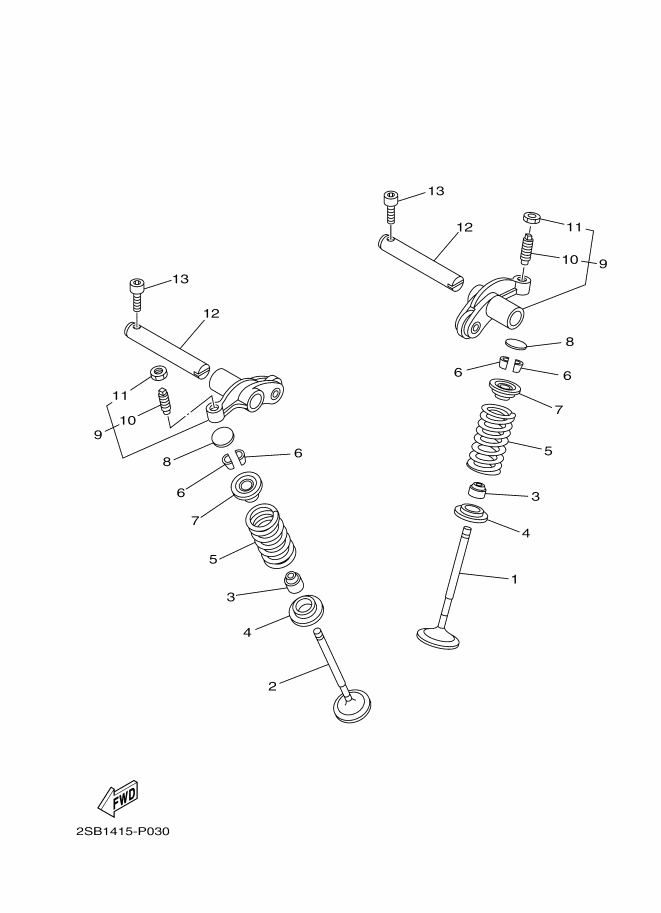 13
12
11
10
9
8
6
6
7
5
3
4
1
13
12
11
10
9
8
6
6
7
5
3
4
2
FWD
2SB1415-P030