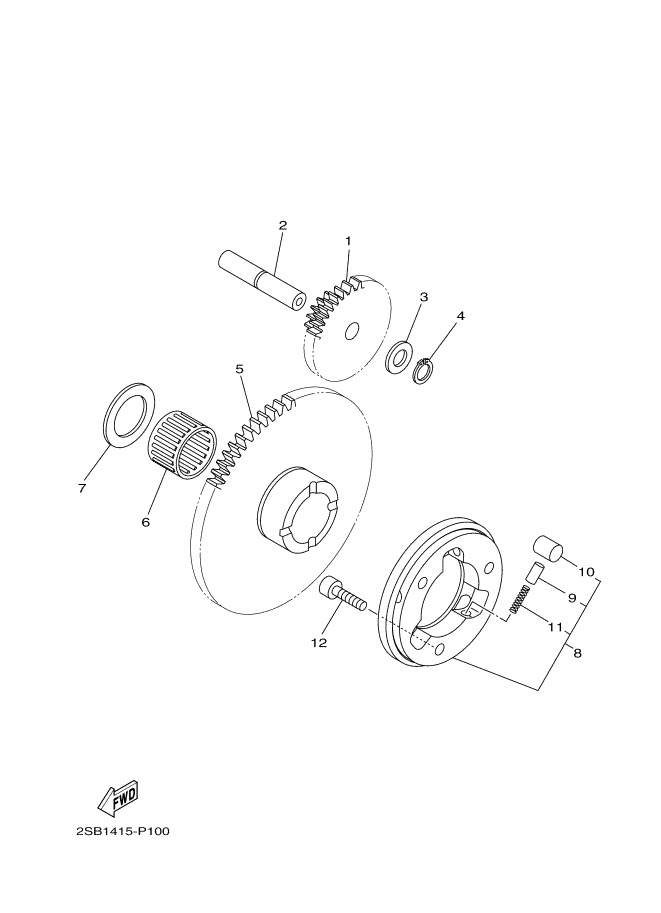 2
1
3
4
5
7
6
10
9
11
8
12
FWD
2SB1415-P100