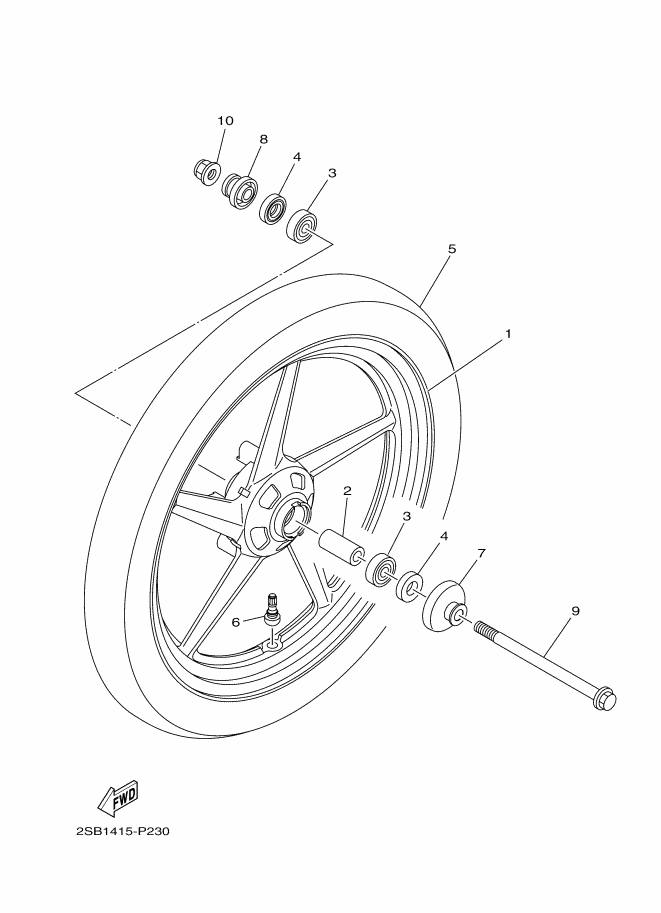 10
8
4
3
5
1
2
3
4
7
9
6
FWD
2SB1415-P230