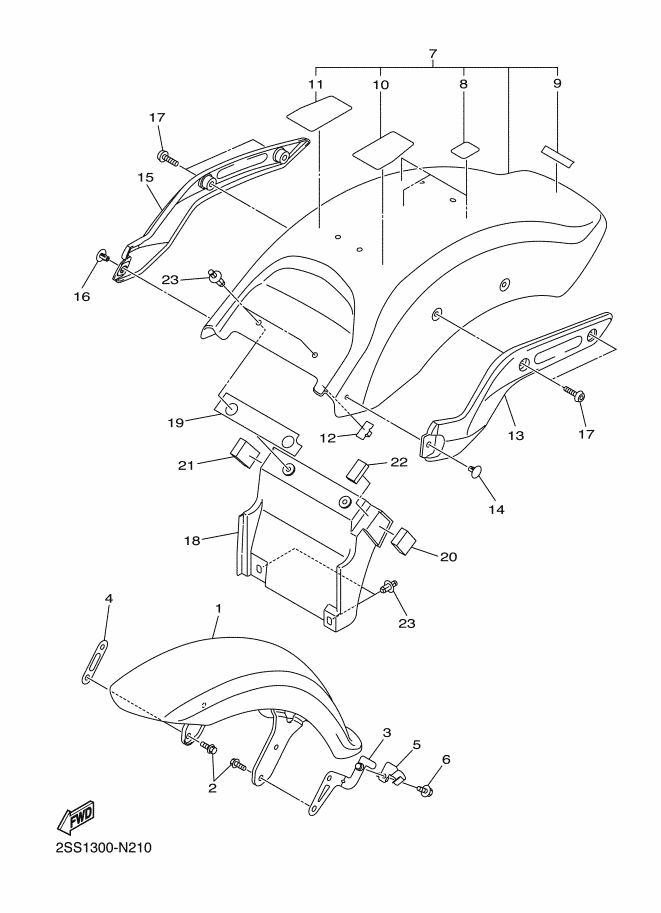 7
11
10
8
9
17
15
16
23
19
12
13
17
21
22
14
18
20
23
4
1
3
5
6
2
FWD
2SS1300-N210