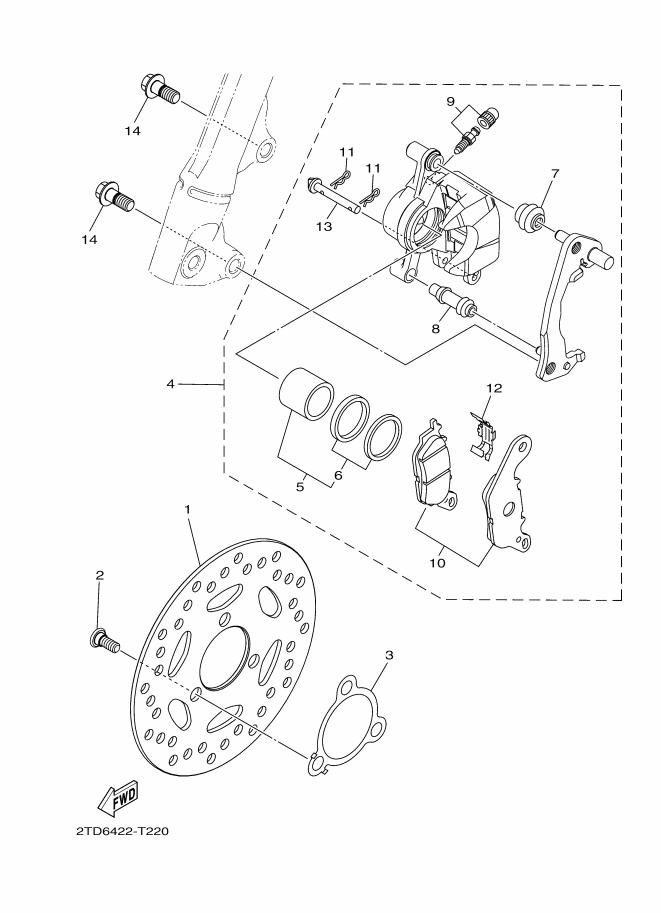 14
14
9
11
11
7
13
8
4
12
5
6
10
1
2
3
FWD
2TD6422-T220