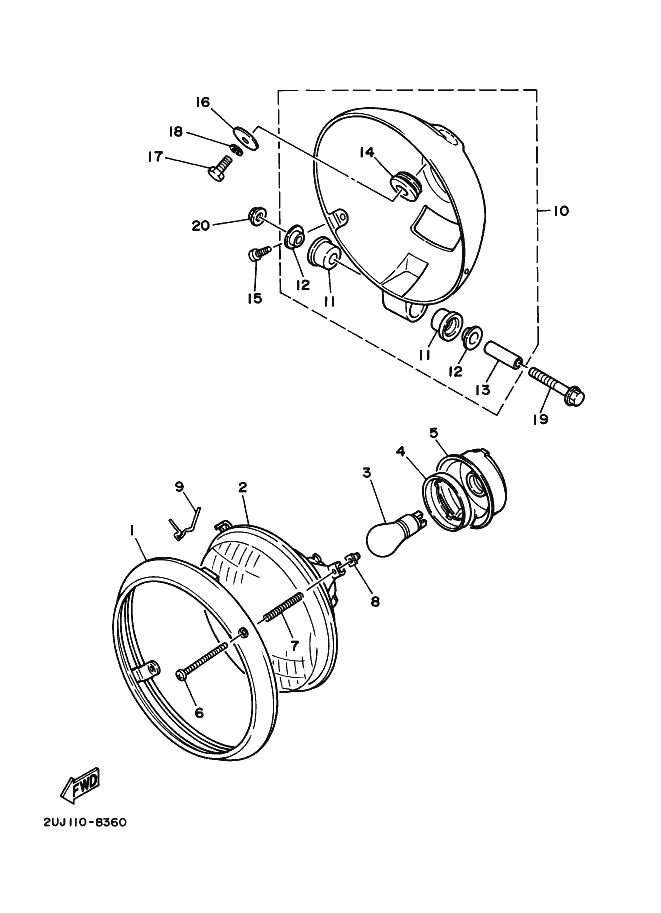 16
18
17
14
10
20
15
12
11
11
12
13
19
5
4
3
9
2
1
8
7
6
FWD
2UJ110-8360