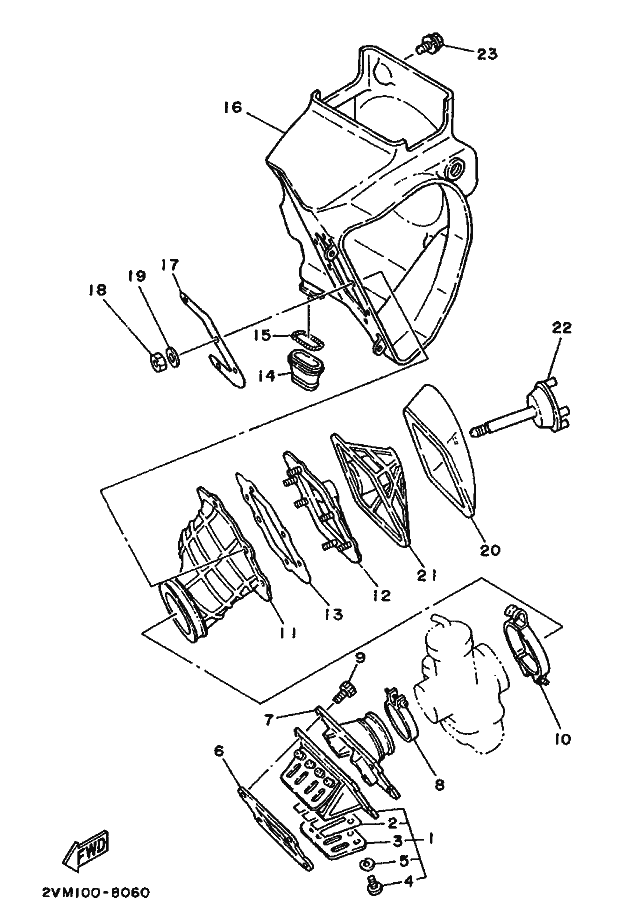 23
16
17
19
18
15
14
22
20
21
12
13
11
9
7
10
8
6
2
3
1
5
4
FWD
2VM100-8060