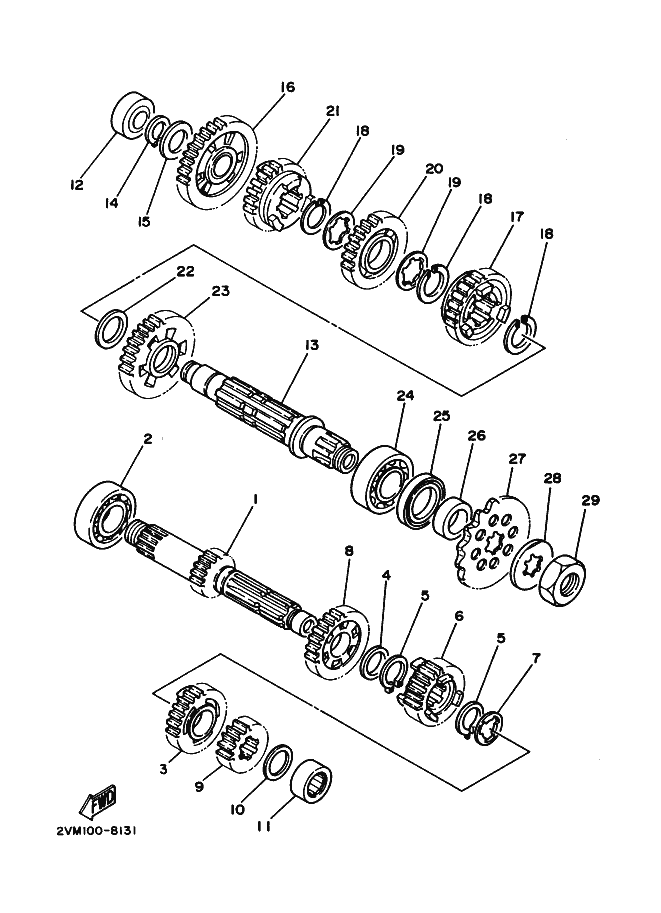 16
21
18
19
20
19
18
17
18
12
14
15
22
23
13
24
25
26
27
28
29
2
1
8
4
5
6
5
7
3
9
10
11
FWD
2VM100-8131