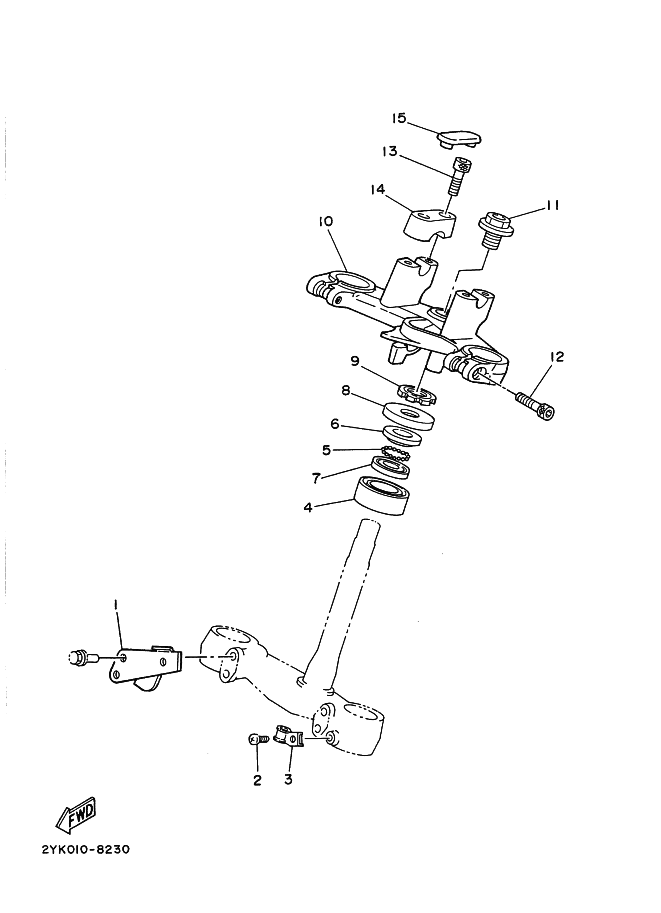 15
13
14
11
10
9
12
8
6
5
7
4
1
2
3
FWD
2YK010-8230