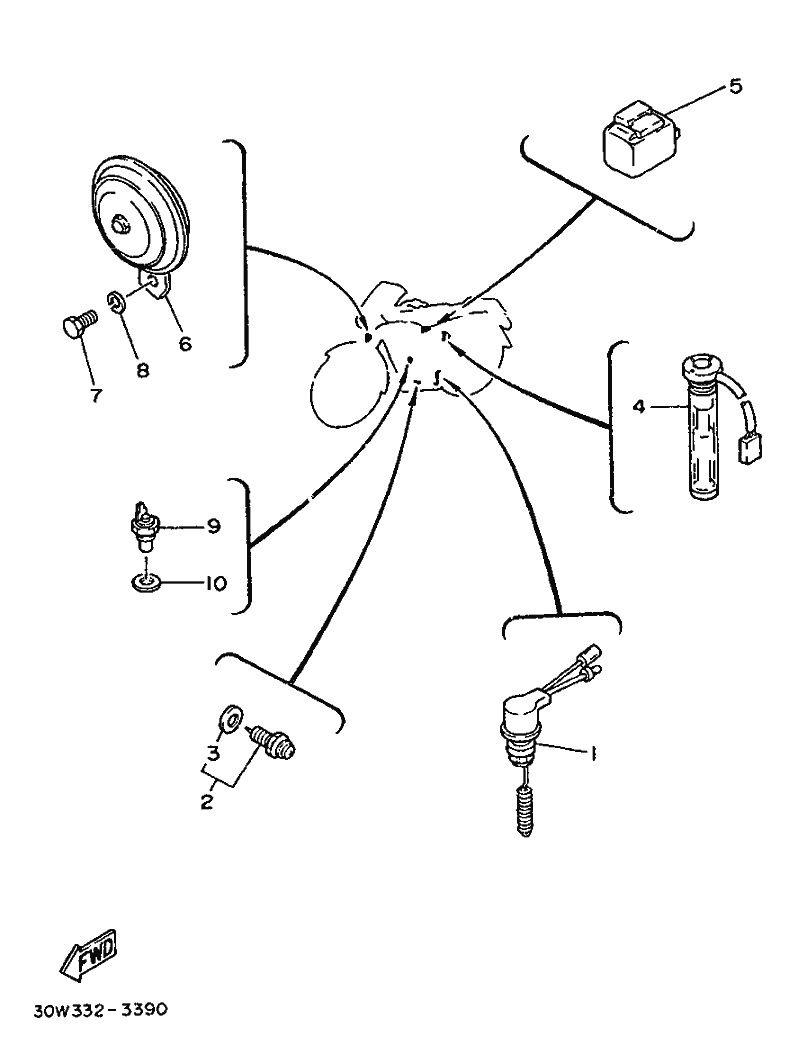 5

6
8
7

4

9
10

3
2

1

FWD

30W332-3390