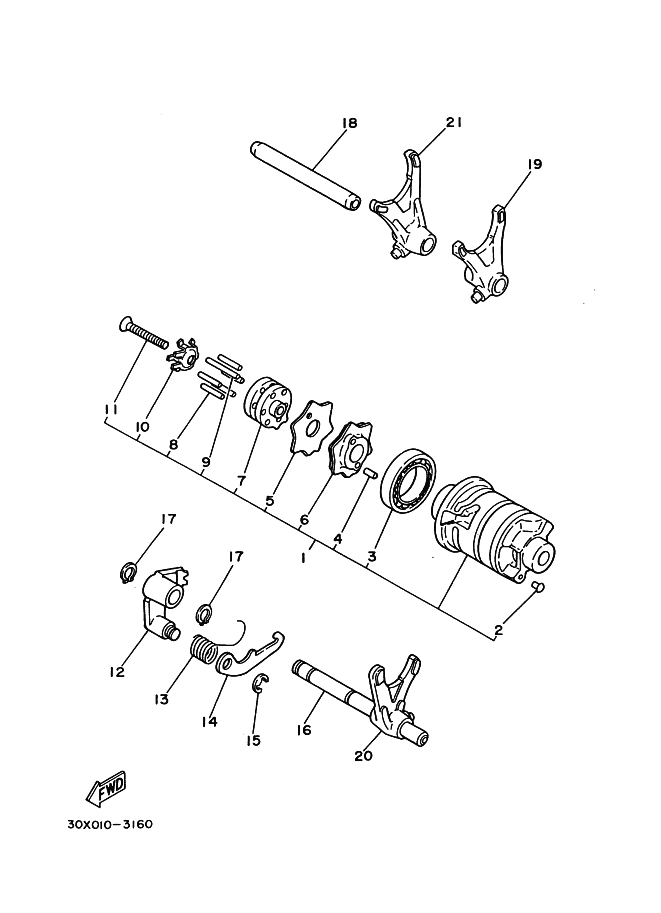 18
21
19
11
10
8
9
7
5
6
4
1
3
2
17
17
12
13
14
15
16
20
FWD
30X010-3160