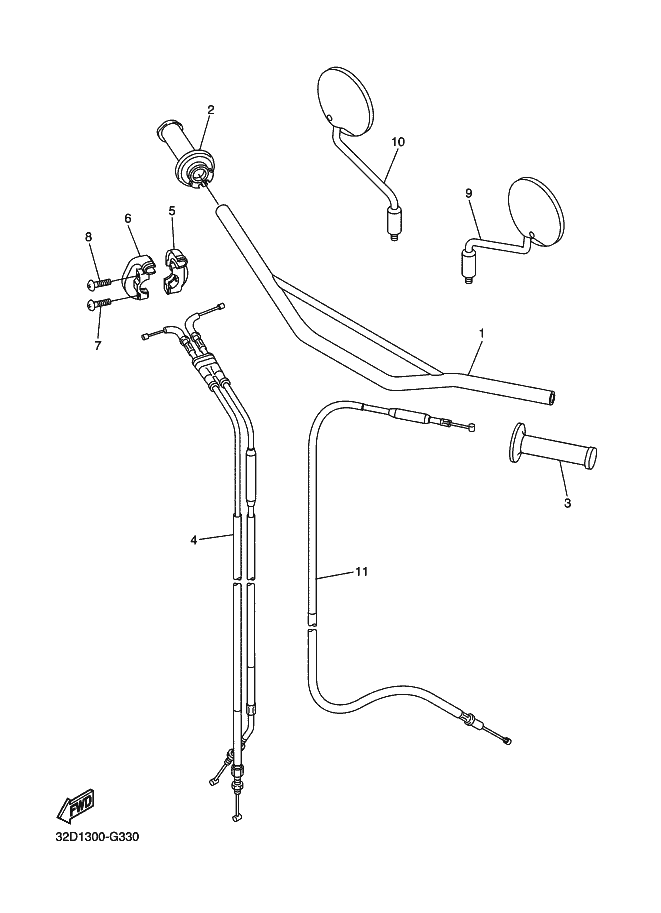 2
10
9
6
5
8
7
1
3
4
11
FWD
32D1300-G330