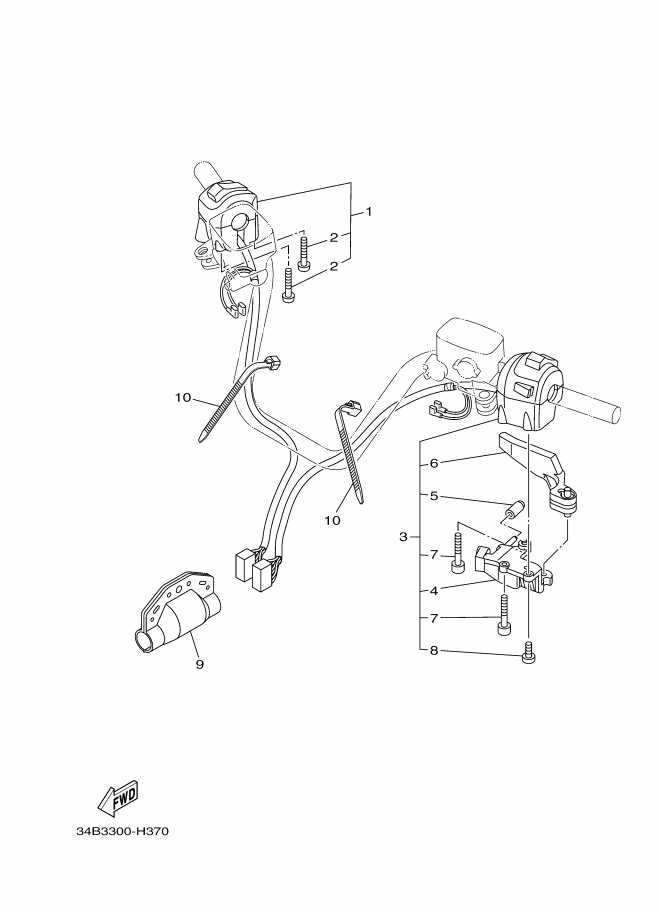 1
2
2
10
10
6
5
3
7
4
7
8
9
FWD
34B3300-H370