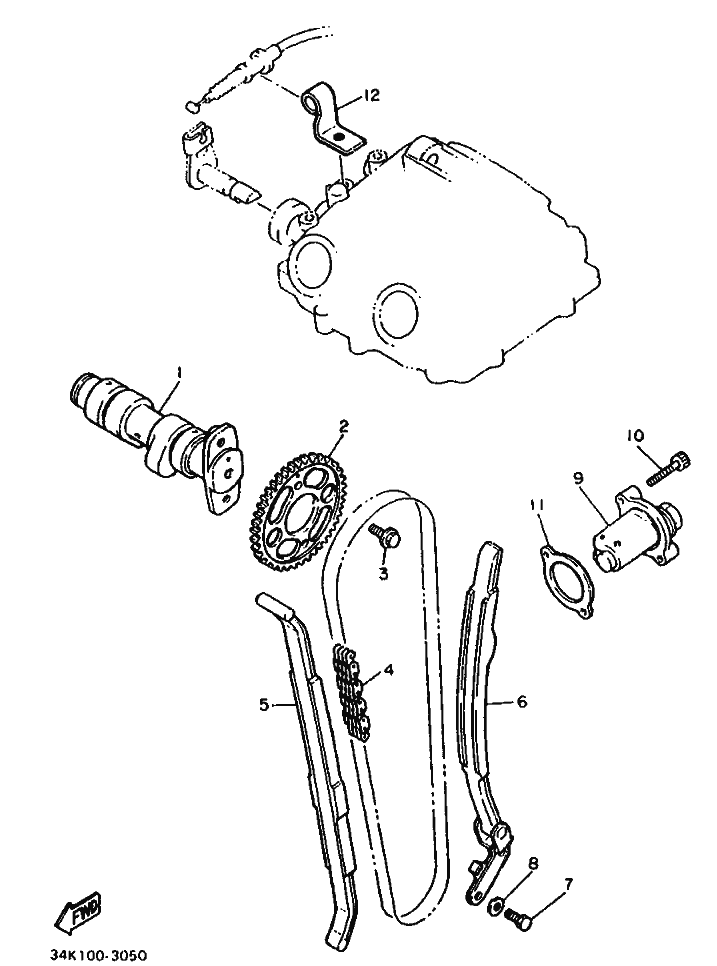 12

1

2

10

9

11

3

4

5

6

8

7

FWD

34K100-3050