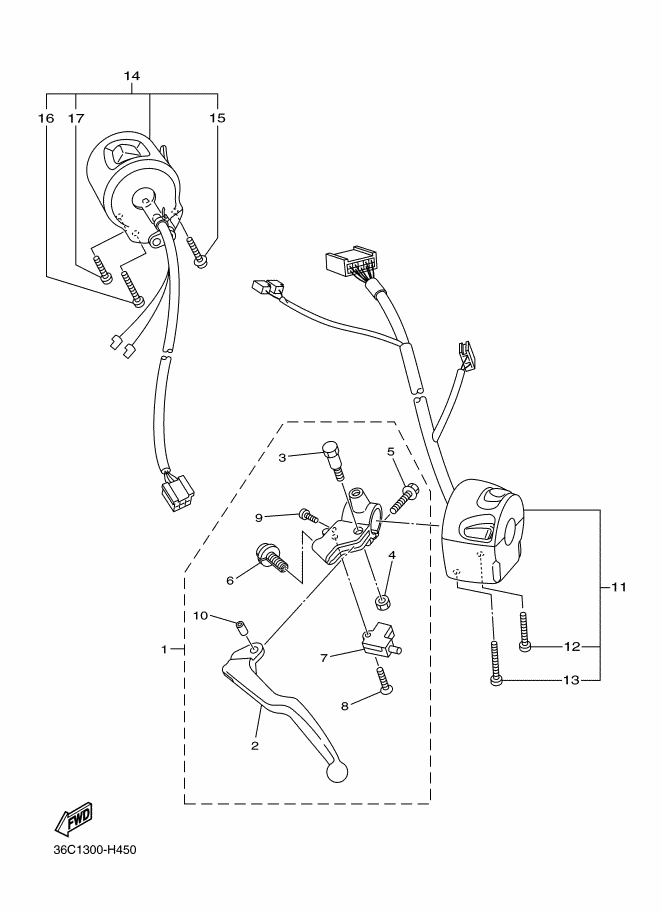 14
16
17
15
3
5
9
6
4
10
1
7
8
2
11
12
13
FWD
36C1300-H450