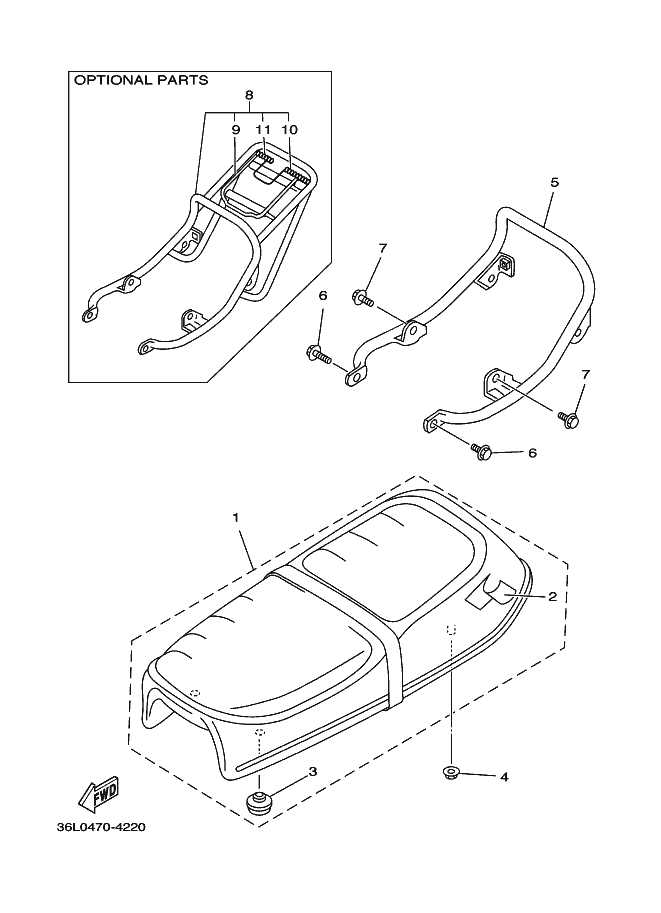 OPTIONAL PARTS

8

9

11

10

5

7

6

7

6

1

2

3

4

FWD

36L0470-4220